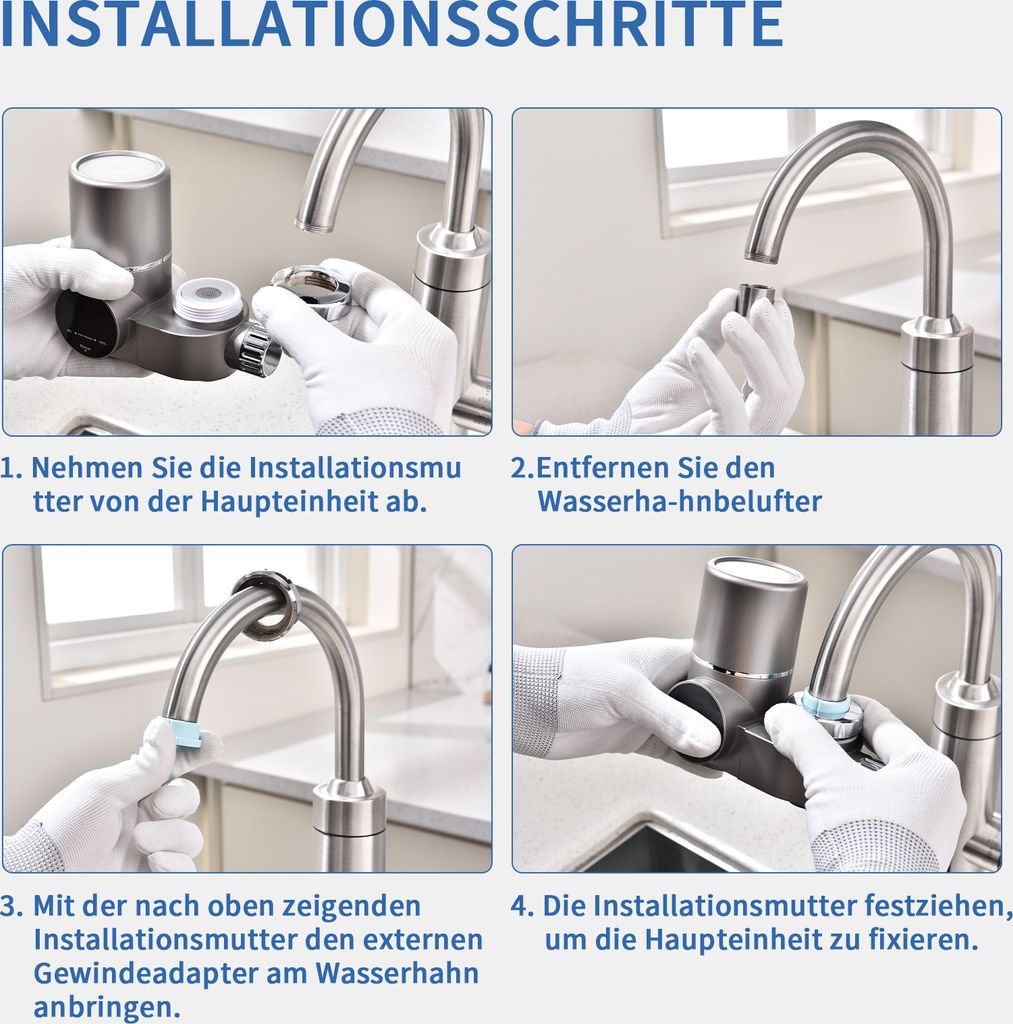 INSTALLATIONSSCHRITTE

1. Nehmen Sie die Installationsmu tter von der Haupteinheit ab.

2.Entfernen Sie den Wasserha-hnbelufter

3. Mit der nach oben zeigenden Installationsmutter den externen Gewindeadapter am Wasserhahn anbringen.

4. Die Installationsmutter festziehen, um die Haupteinheit zu fixieren.