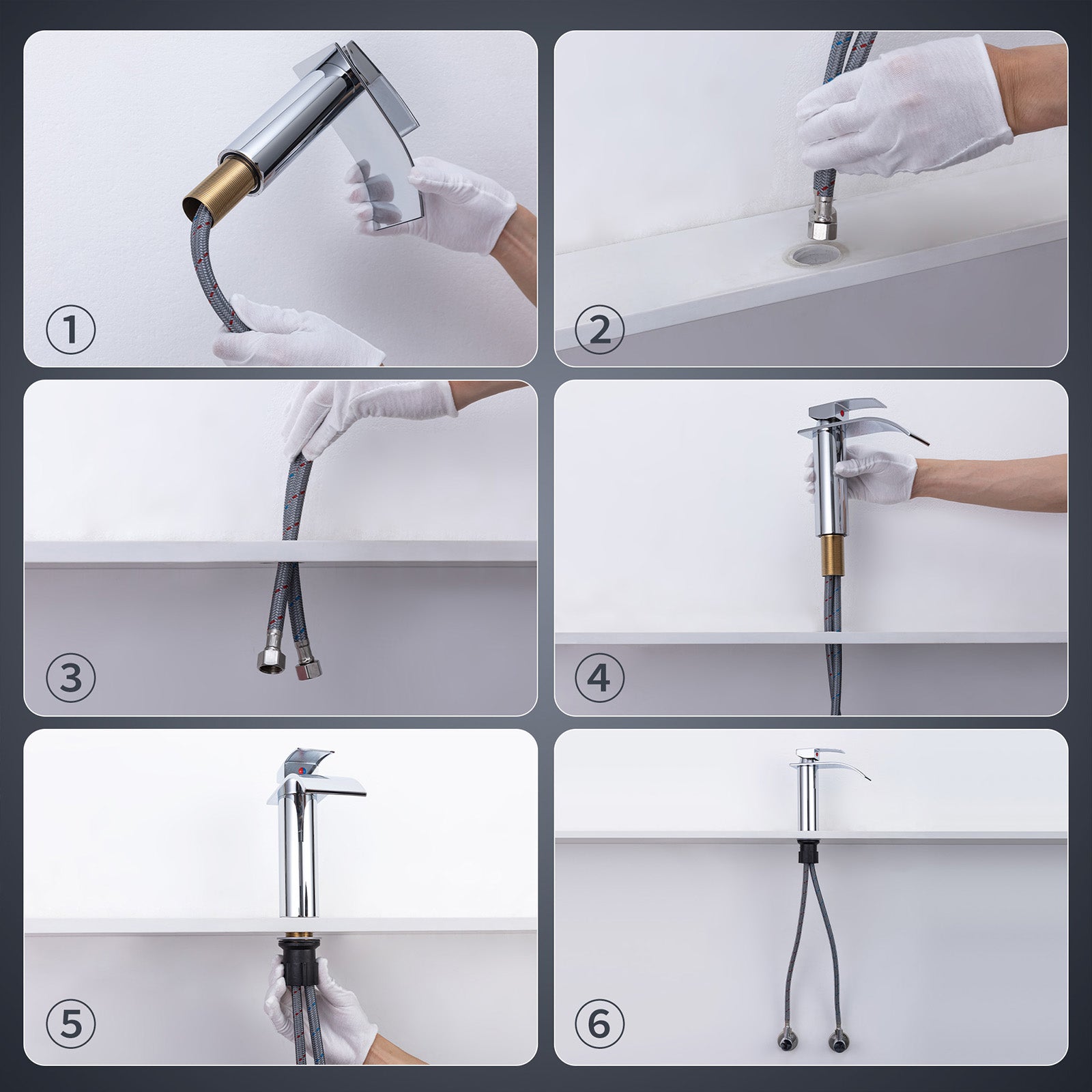 1

2

3

4

5

6