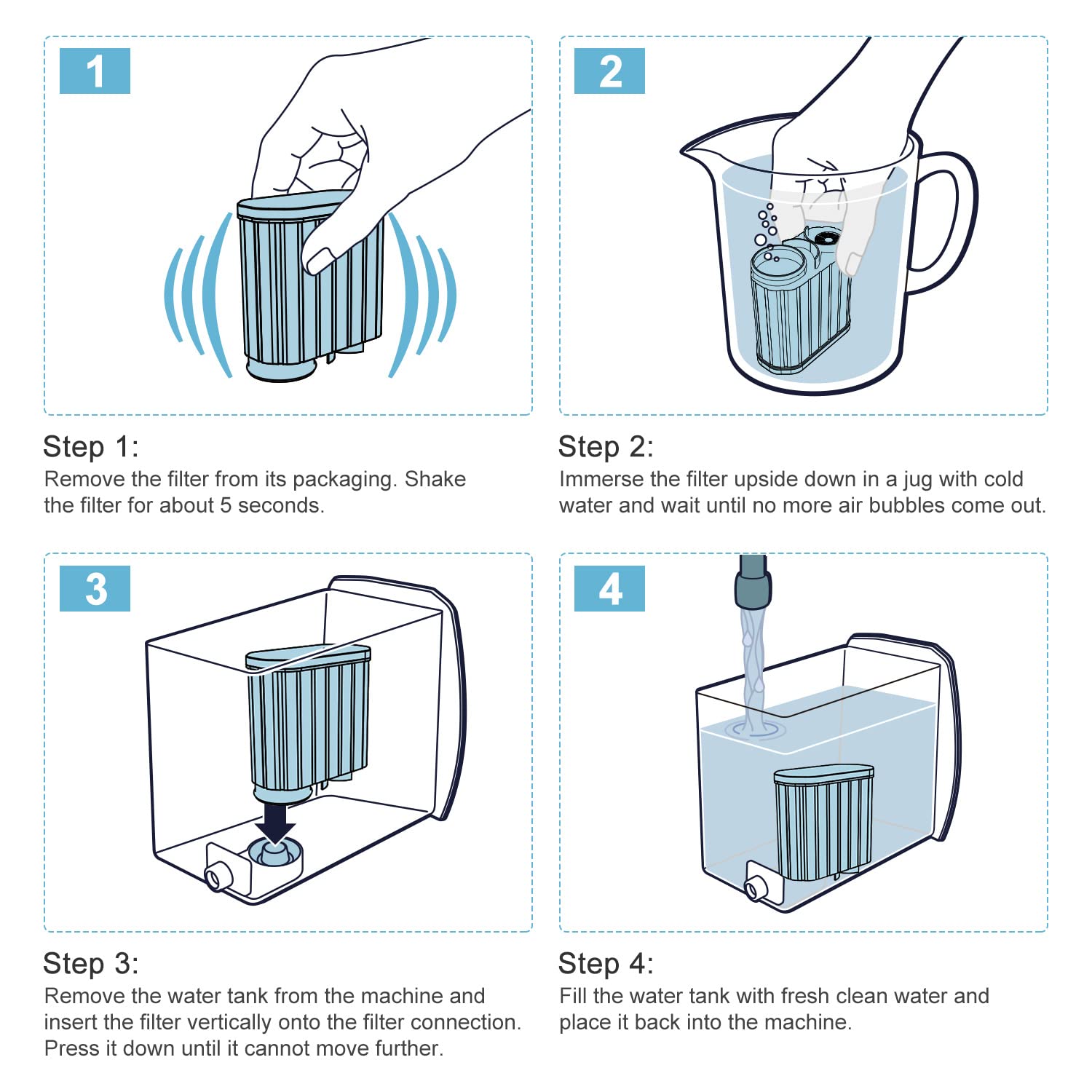 1

Step 1:
Remove the filter from its packaging. Shake the filter for about 5 seconds.

2

Step 2:
Immerse the filter upside down in a jug with cold water and wait until no more air bubbles come out.

3

Step 3:
Remove the water tank from the machine and insert the filter vertically onto the filter connection. Press it down until it cannot move further.

4

Step 4:
Fill the water tank with fresh clean water and place it back into the machine.