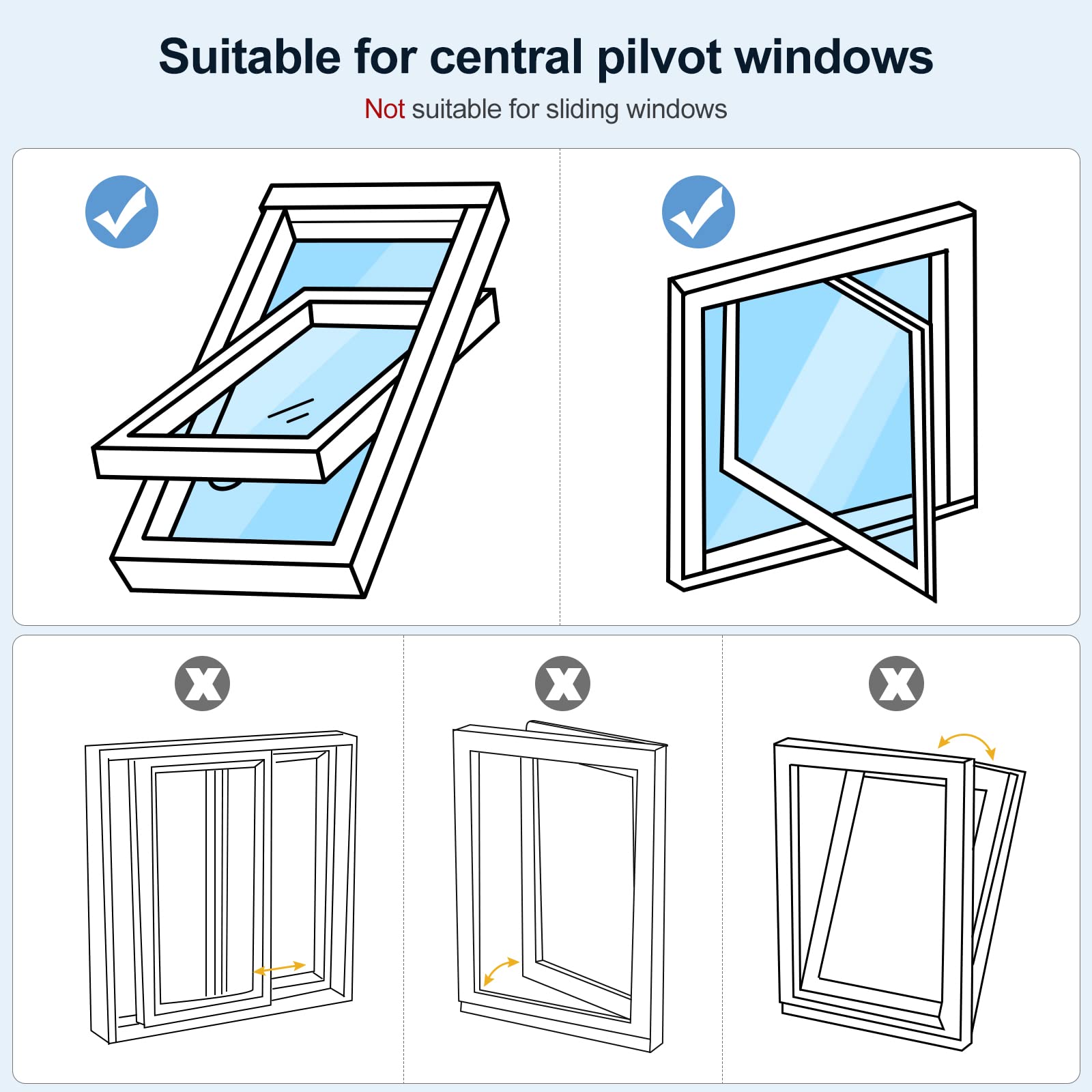 Suitable for central pilvot windows

Not suitable for sliding windows