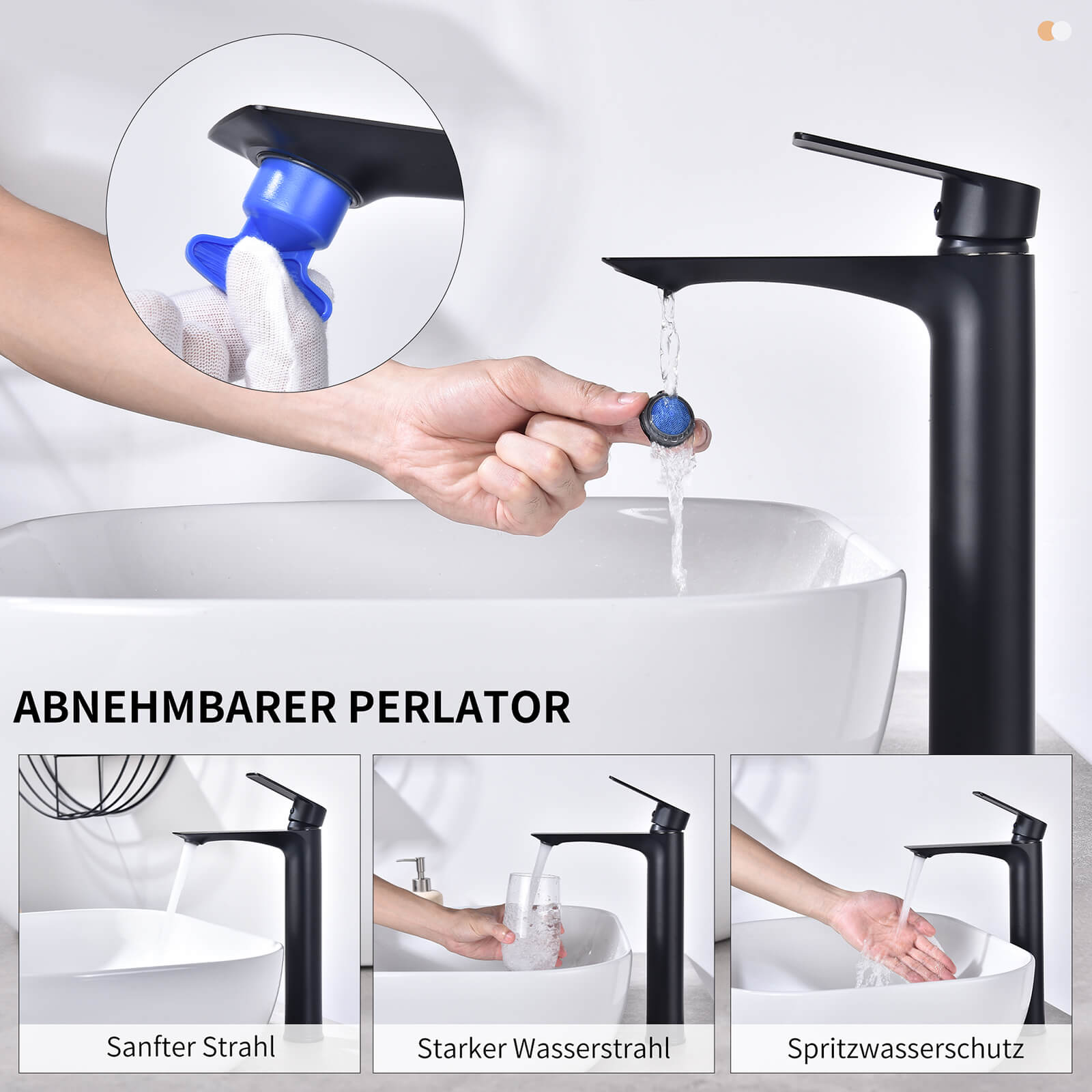 ABNEHMBARER PERLATOR

Sanfter Strahl

Starker Wasserstrahl

Spritzwasserschutz